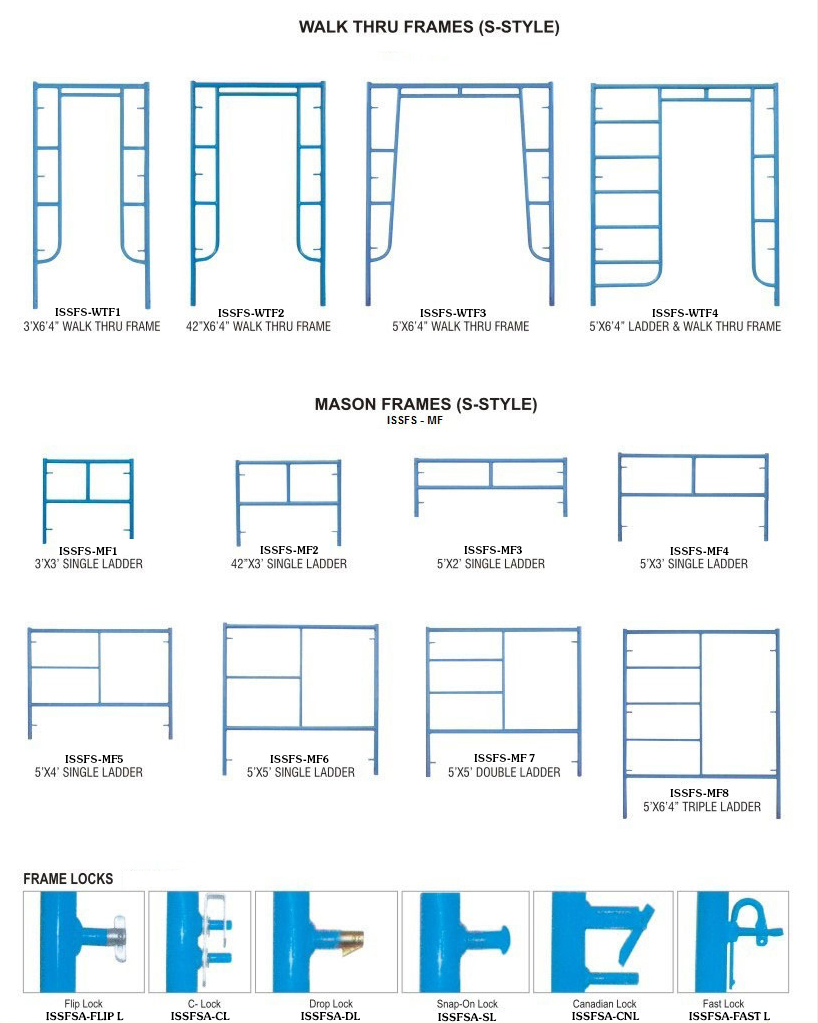 WALK THRU FRAMES (S-STYLE)

ISSFS-WTF1
3'X6'4" WALK THRU FRAME

ISSFS-WTF2
42"X6'4" WALK THRU FRAME

ISSFS-WTF3
5'X6'4" WALK THRU FRAME

ISSFS-WTF4
5'X6'4" LADDER & WALK THRU FRAME

MASON FRAMES (S-STYLE)
ISSFS - MF

ISSFS-MF1
3'X3' SINGLE LADDER

ISSFS-MF2
42"X3' SINGLE LADDER

ISSFS-MF3
5'X2' SINGLE LADDER

ISSFS-MF4
5'X3' SINGLE LADDER

ISSFS-MF5
5'X4' SINGLE LADDER

ISSFS-MF6
5'X5' SINGLE LADDER

ISSFS-MF 7
5'X5' DOUBLE LADDER

ISSFS-MF8
5'X6'4" TRIPLE LADDER

FRAME LOCKS

Flip Lock
ISSFSA-FLIP L

C- Lock
ISSFSA-CL

Drop Lock
ISSFSA-DL

Snap-On Lock
ISSFSA-SL

Canadian Lock
ISSFSA-CNL

Fast Lock
ISSFSA-FAST L