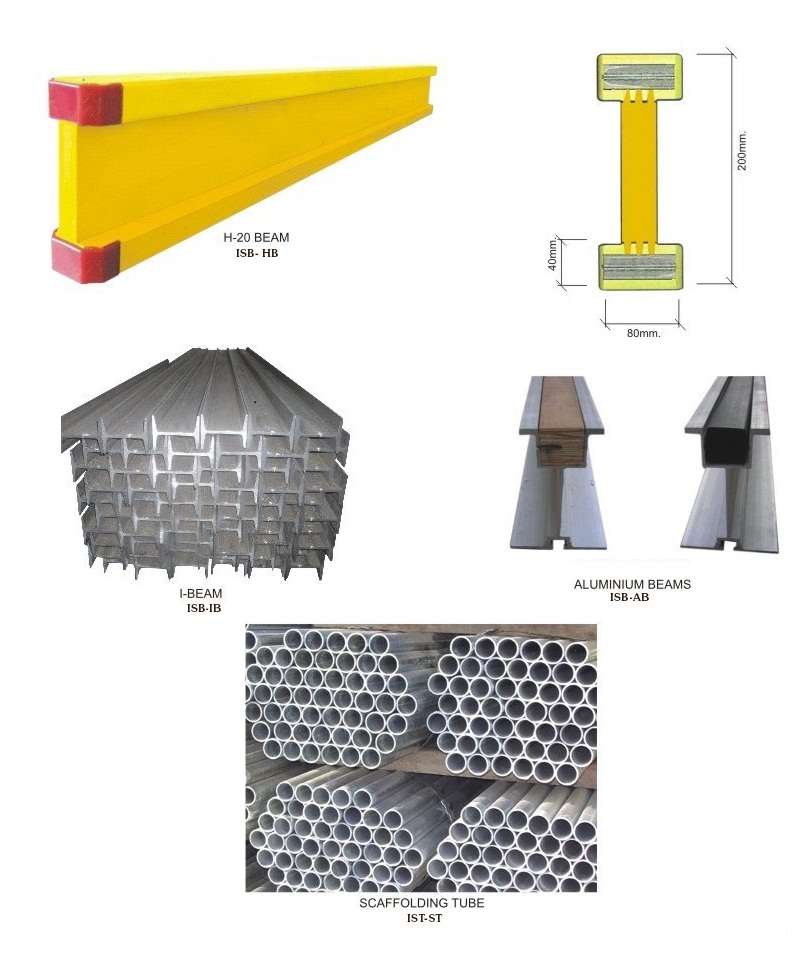 H-20 BEAM
ISB- HB

200mm.

40mm.

80mm.

I-BEAM
ISB-IB

ALUMINIUM BEAMS
ISB-AB

SCAFFOLDING TUBE
IST-ST